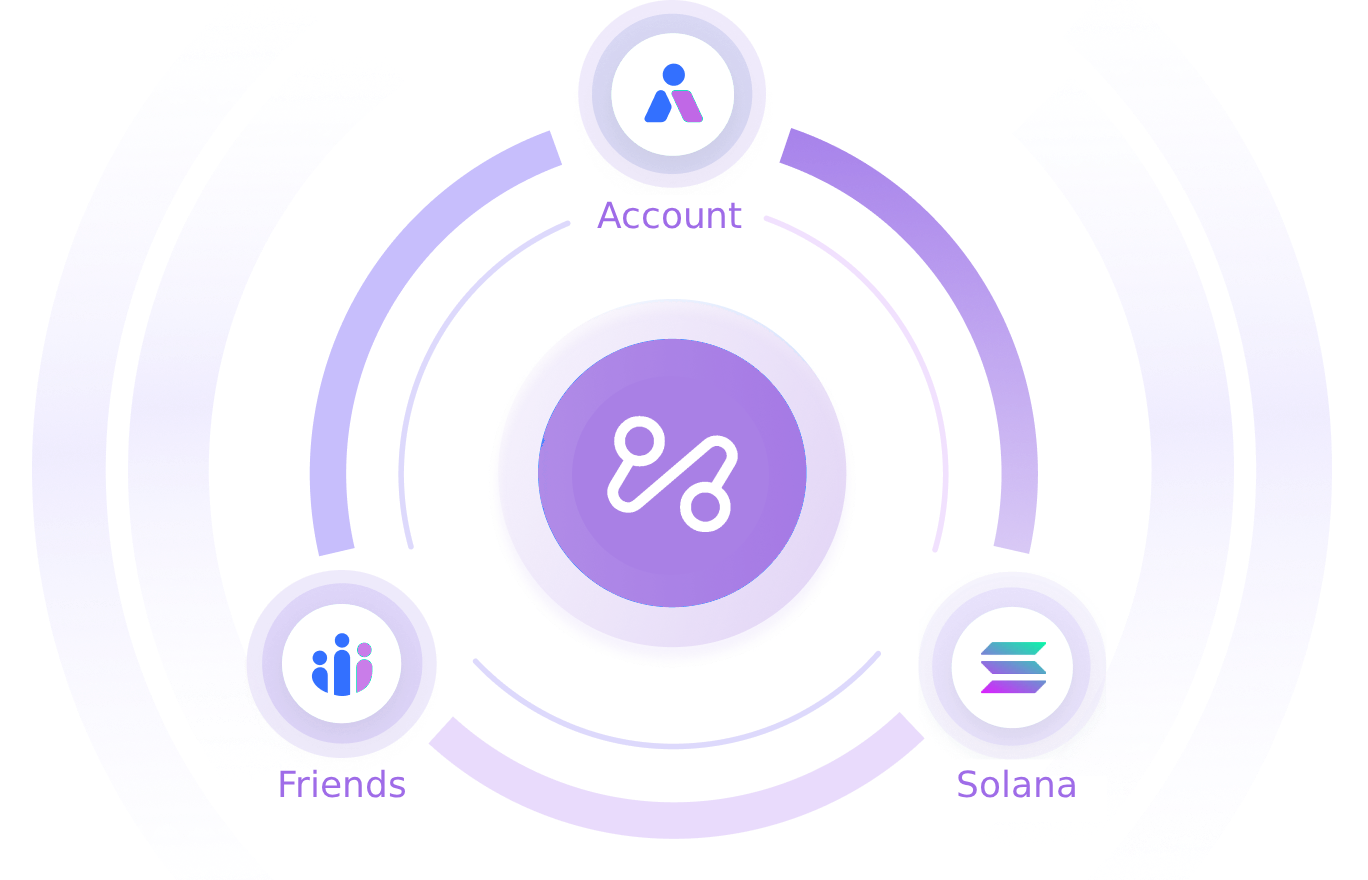 Account

Friends

Solana